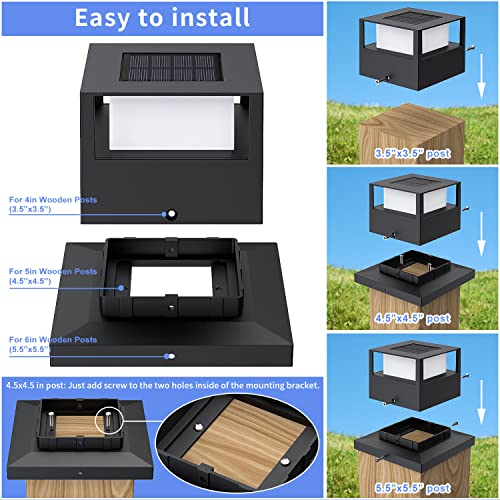 Easy to install

For 4in Wooden Posts
(3.5"x3.5")

For 5in Wooden Posts
(4.5"x4.5")

For 6in Wooden Posts
(5.5"x5.5")

4.5x4.5 in post: Just add screw to the two holes inside of the mounting bracket.

3.5"x3.5" post

4.5"x4.5" post

5.5"x5.5" post